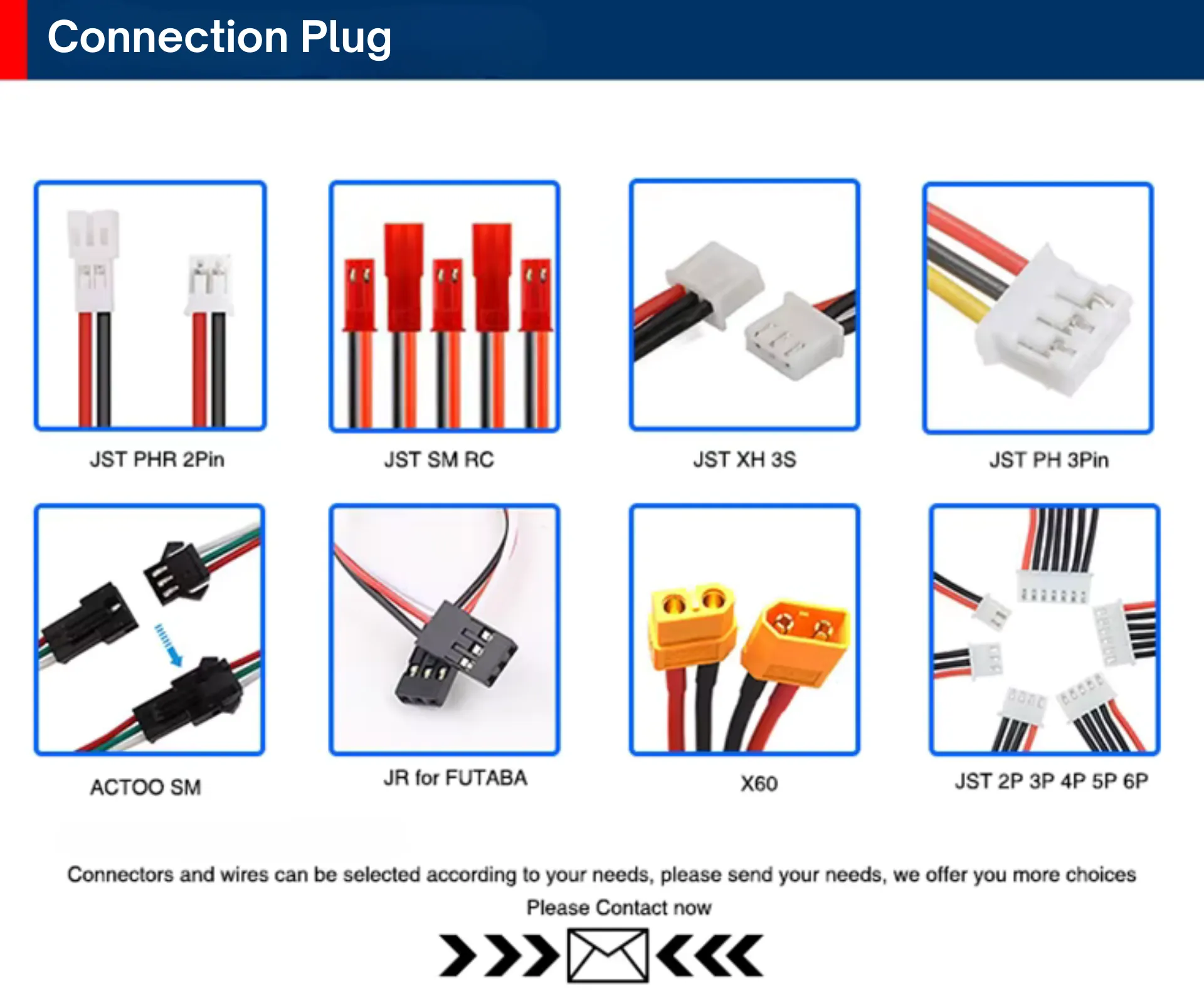 Connection Plug

JST PHR 2Pin

JST SM RC

JST XH 3S

JST PH 3Pin

ACTOO SM

JR for FUTABA

X60

JST 2P 3P 4P 5P 6P

Connectors and wires can be selected according to your needs, please send your needs, we offer you more choices

Please Contact now